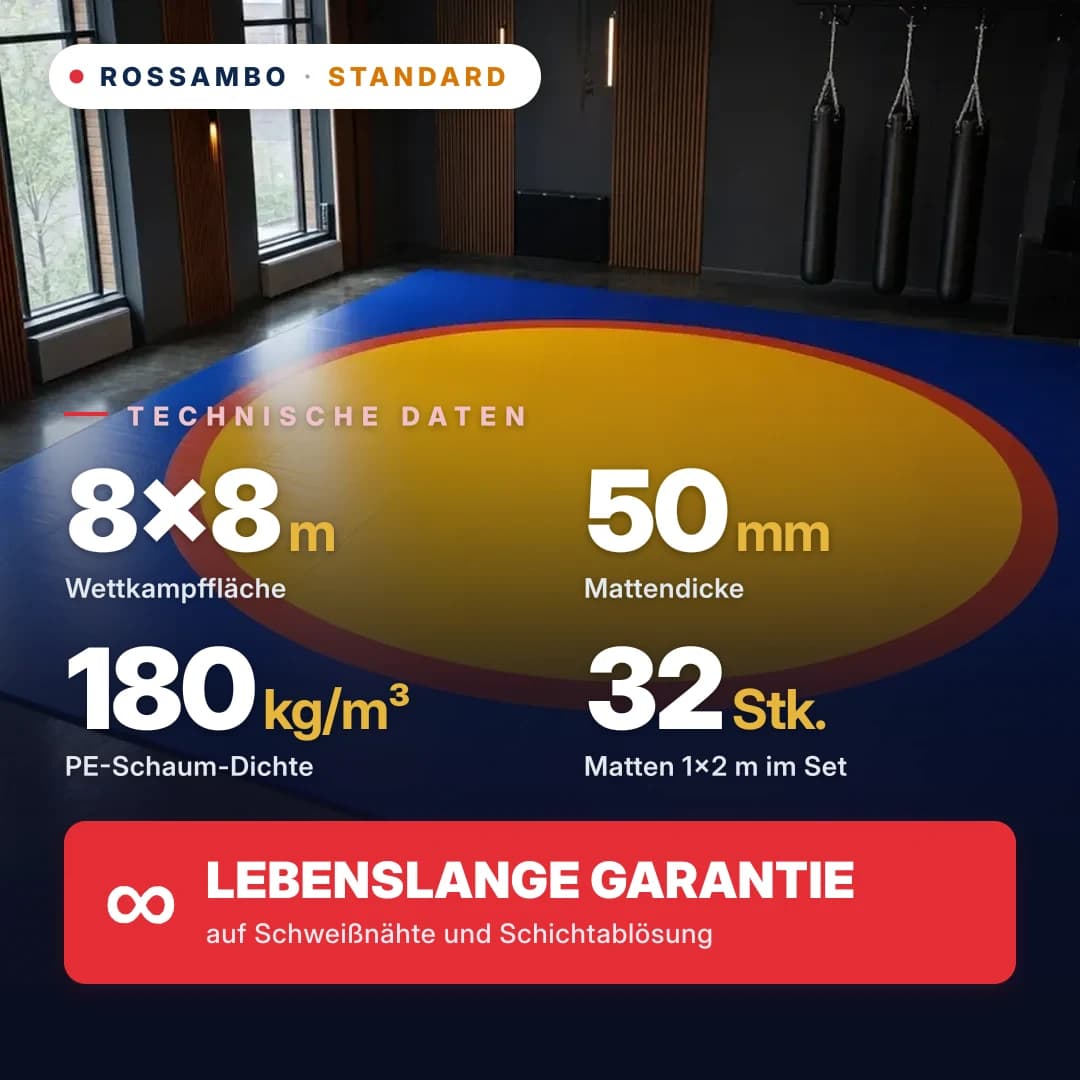 • ROSSAMBO · STANDARD

TECHNISCHE DATEN

8×8 m
Wettkampffläche

50 mm
Mattendicke

180 kg/m³
PE-Schaum-Dichte

32 Stk.
Matten 1×2 m im Set

∞ LEBENSLANGE GARANTIE
auf Schweißnähte und Schichtablösung