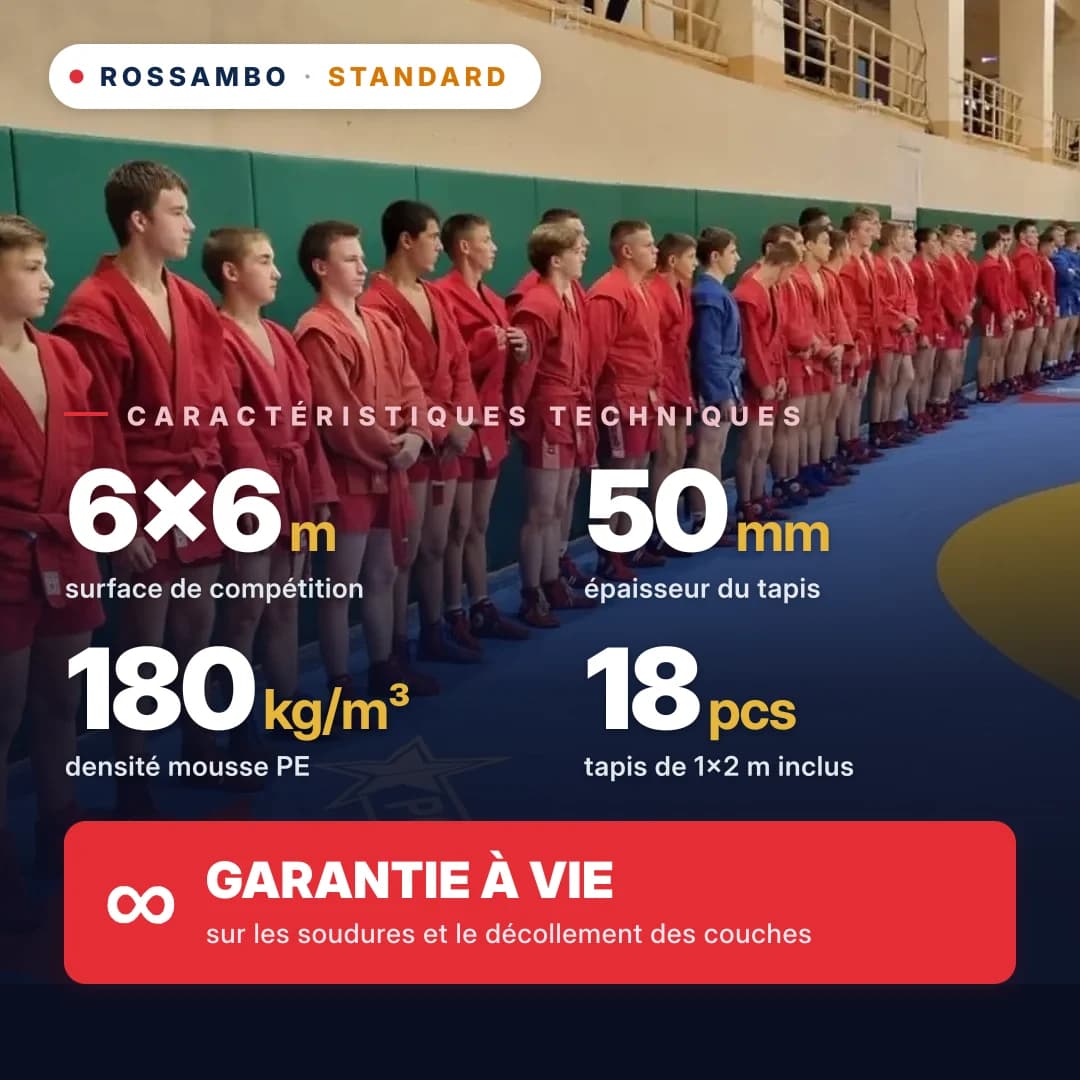 • ROSSAMBO · STANDARD

CARACTÉRISTIQUES TECHNIQUES

6×6 m
surface de compétition

50 mm
épaisseur du tapis

180 kg/m³
densité mousse PE

18 pcs
tapis de 1×2 m inclus

∞ GARANTIE À VIE
sur les soudures et le décollement des couches