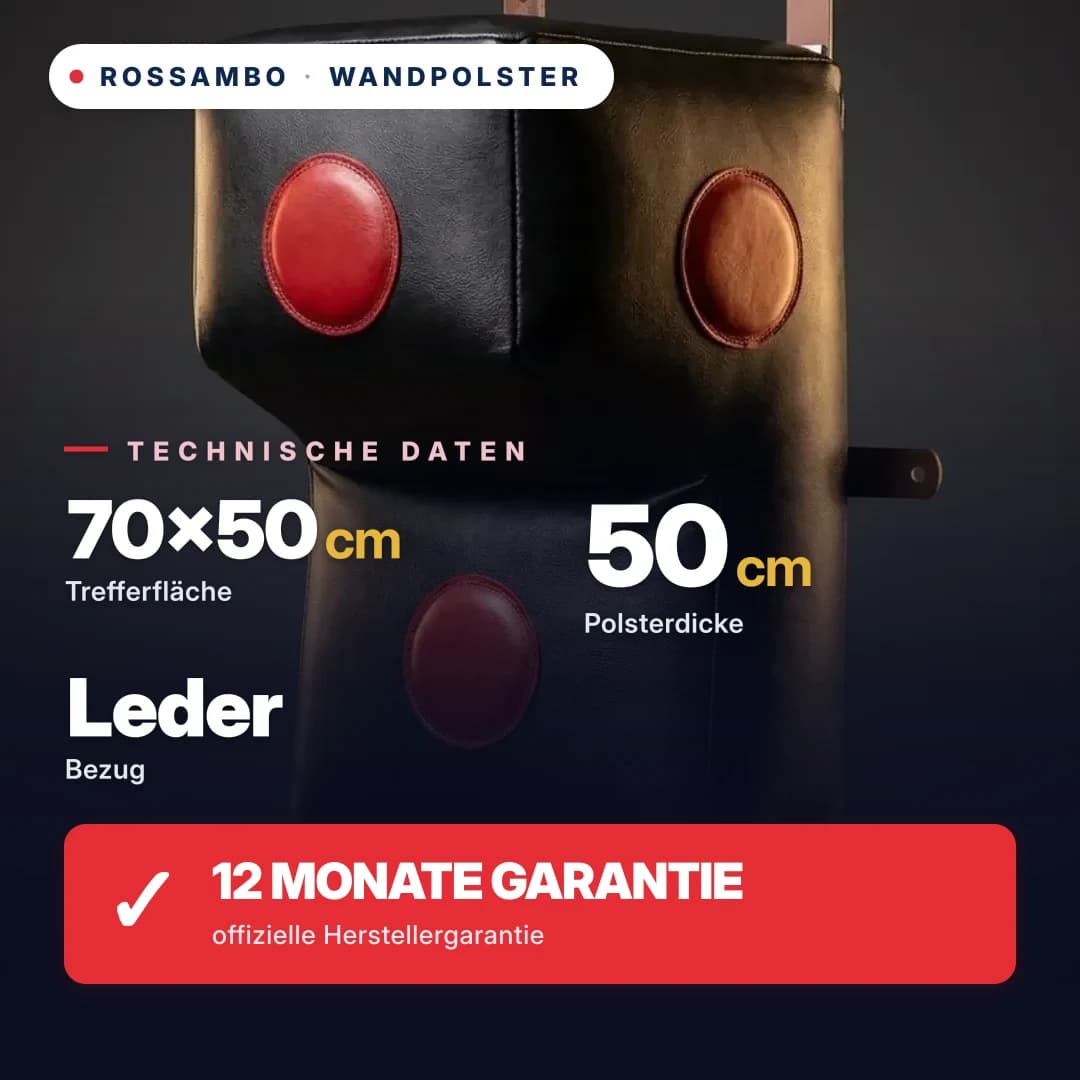 • ROSSAMBO · WANDPOLSTER

TECHNISCHE DATEN

70×50 cm
Trefferfläche

50 cm
Polsterdicke

Leder
Bezug

✓ 12 MONATE GARANTIE
offizielle Herstellergarantie