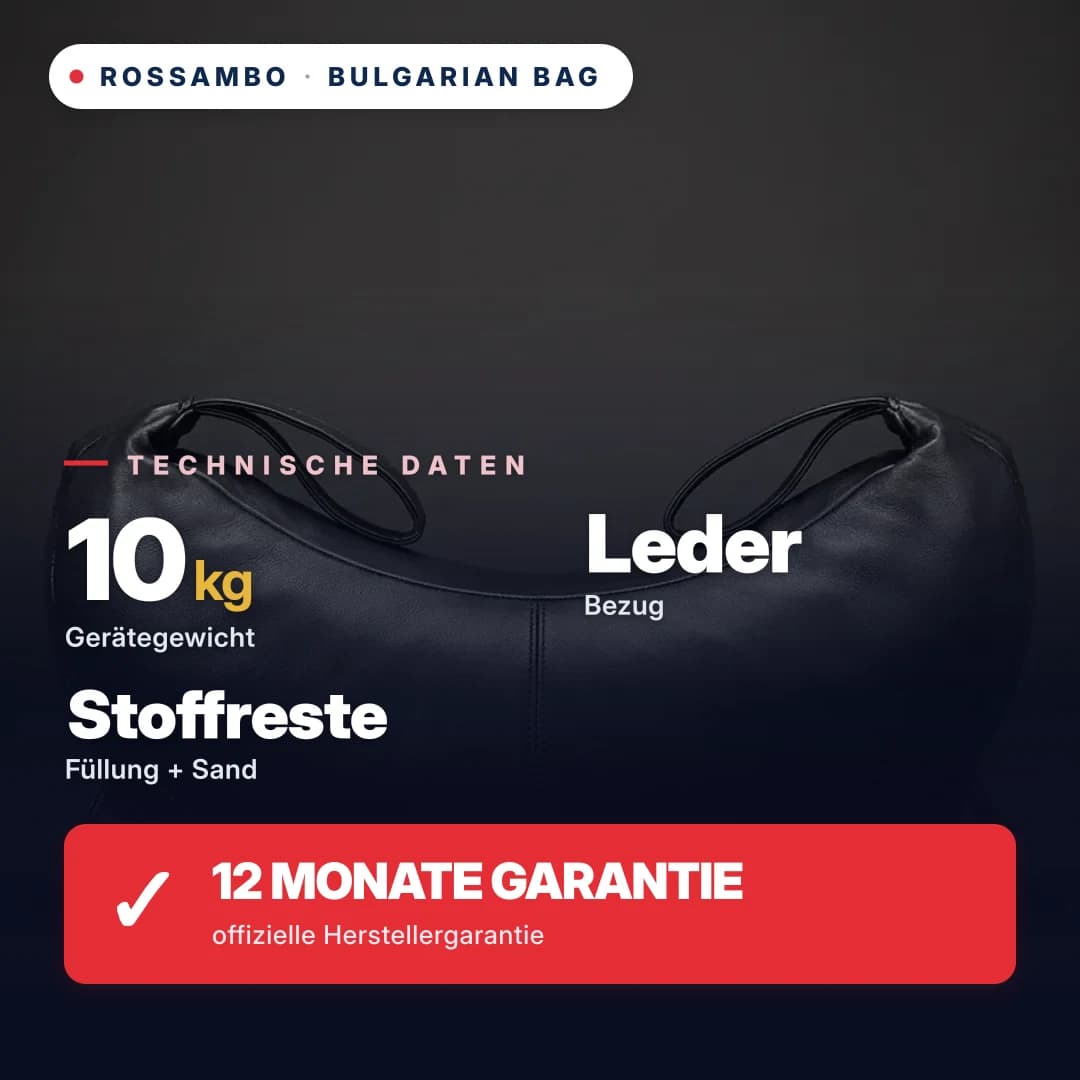 • ROSSAMBO · BULGARIAN BAG

TECHNISCHE DATEN

10 kg
Gerätegewicht

Leder
Bezug

Stoffreste
Füllung + Sand

✓ 12 MONATE GARANTIE
offizielle Herstellergarantie