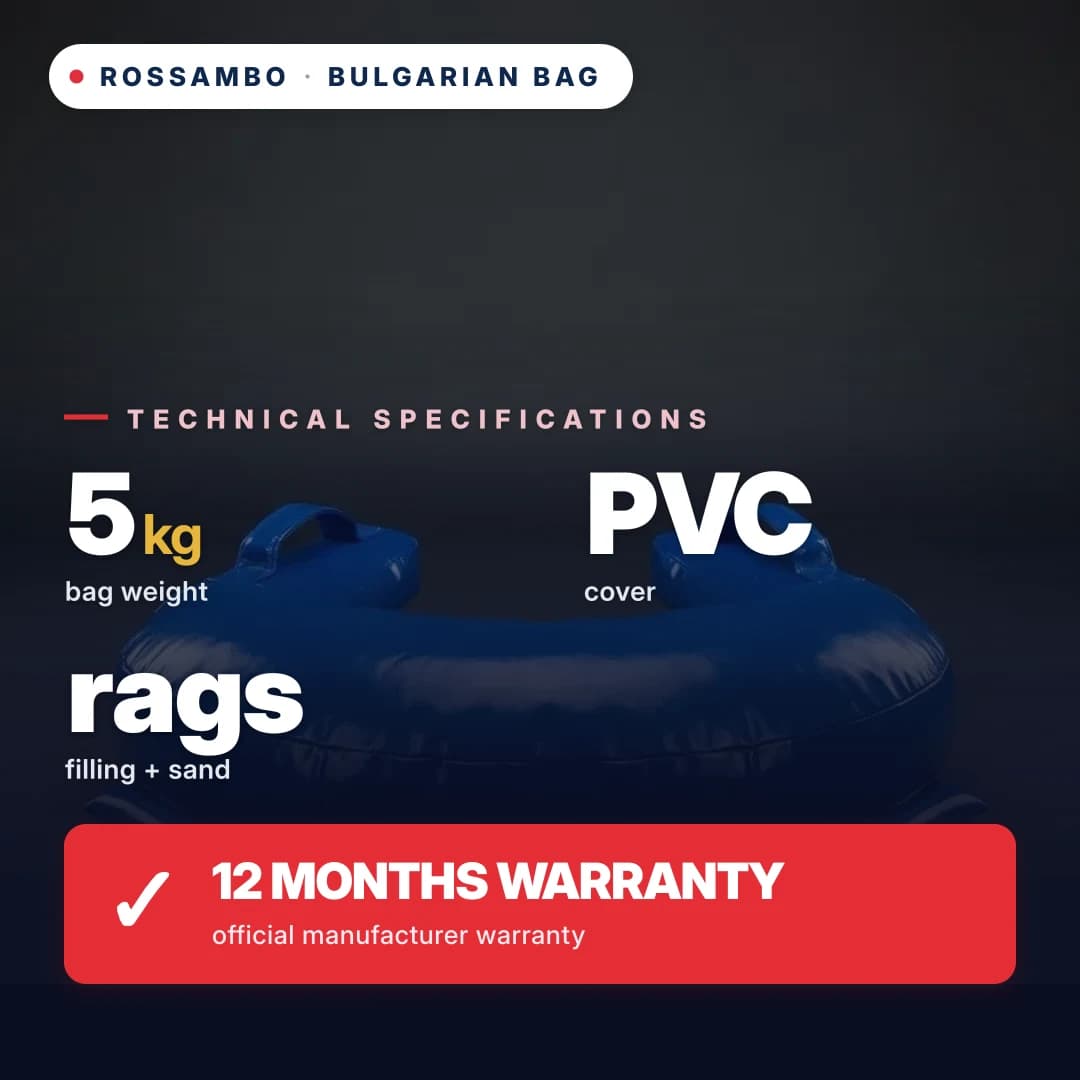 • ROSSAMBO · BULGARIAN BAG

TECHNICAL SPECIFICATIONS

5 kg
bag weight

PVC
cover

rags
filling + sand

✓ 12 MONTHS WARRANTY
official manufacturer warranty