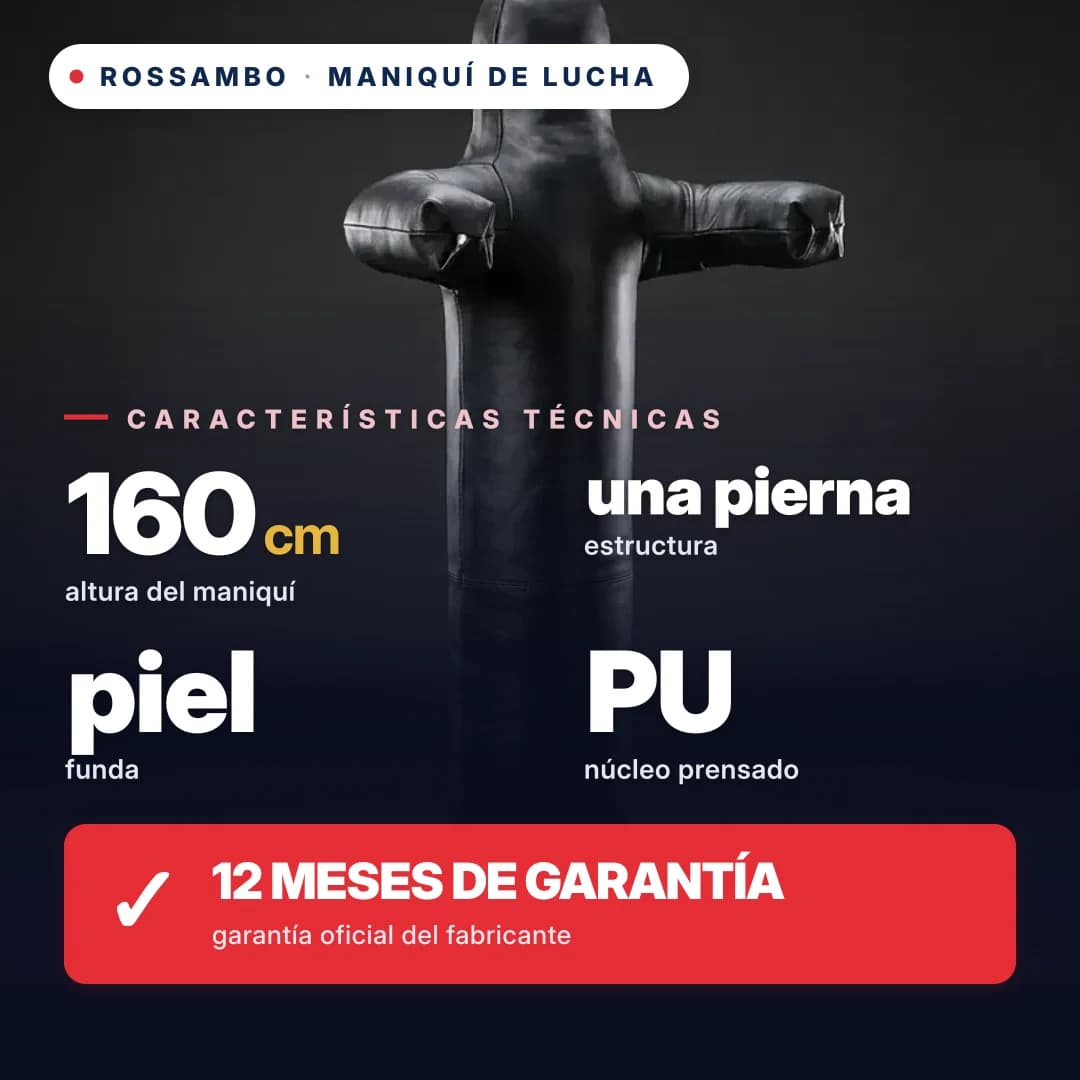 • ROSSAMBO · MANIQUÍ DE LUCHA

CARACTERÍSTICAS TÉCNICAS

160 cm
altura del maniquí

una pierna
estructura

piel
funda

PU
núcleo prensado

✓ 12 MESES DE GARANTÍA
garantía oficial del fabricante