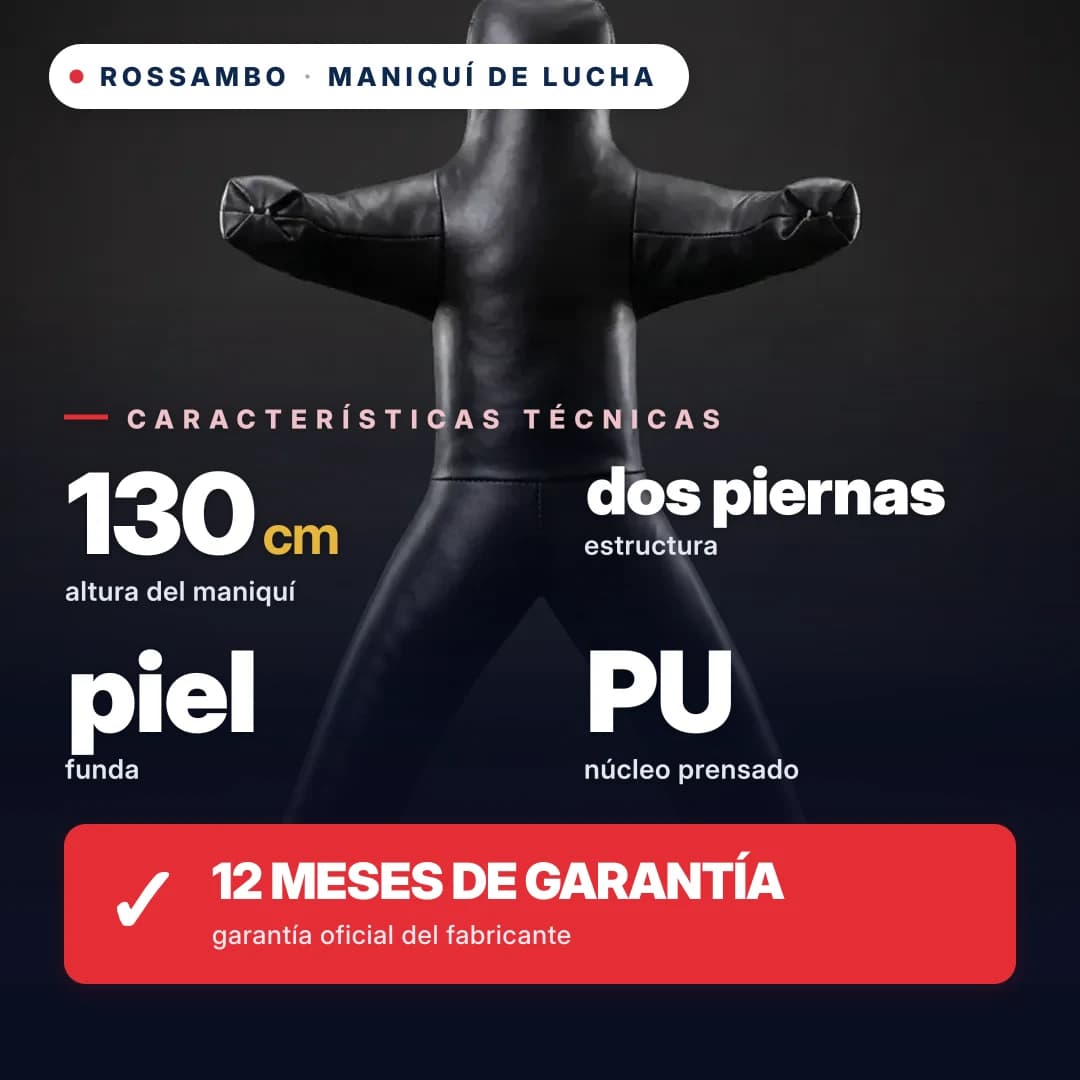 • ROSSAMBO · MANIQUÍ DE LUCHA

CARACTERÍSTICAS TÉCNICAS

130 cm
altura del maniquí

dos piernas
estructura

piel
funda

PU
núcleo prensado

✓ 12 MESES DE GARANTÍA
garantía oficial del fabricante