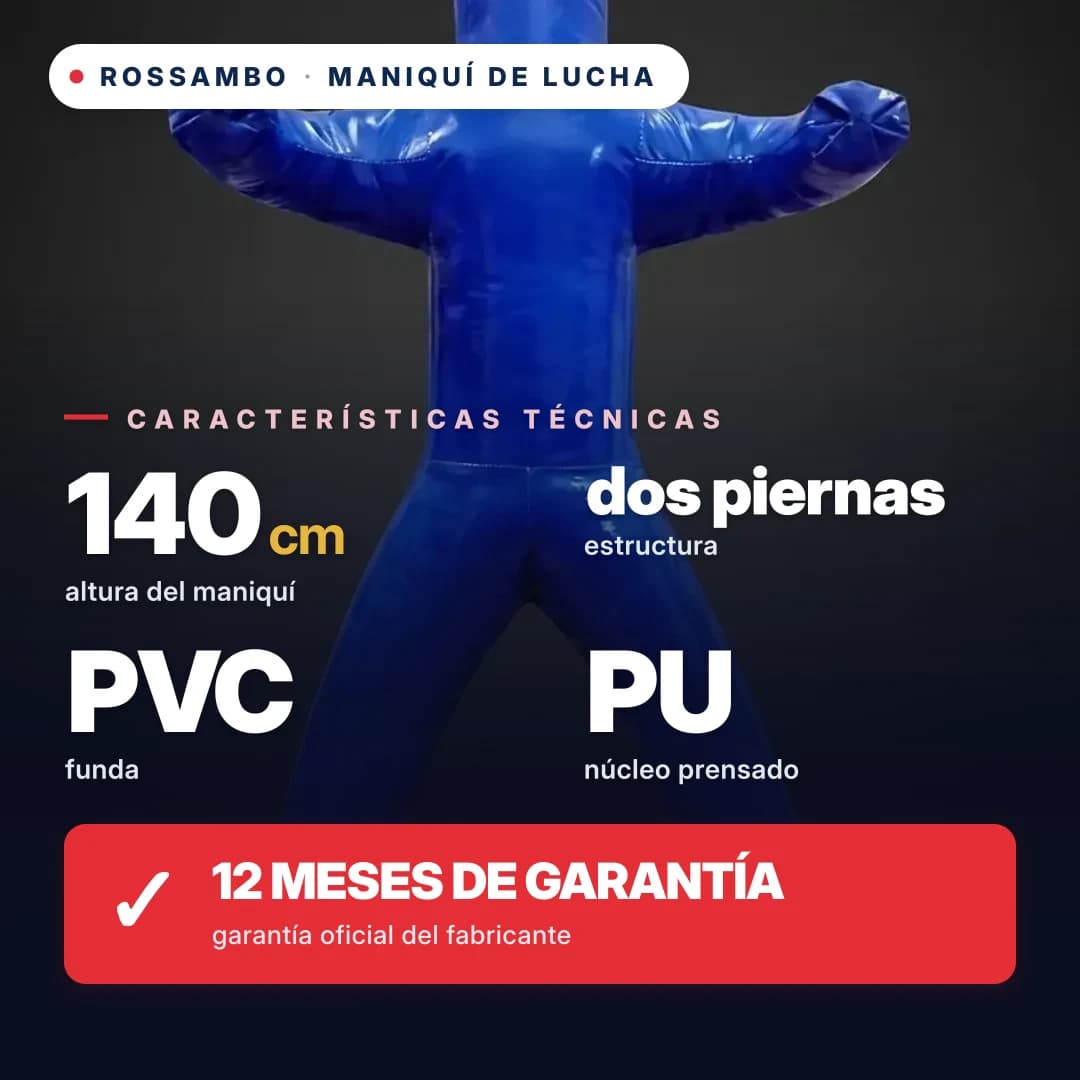 • ROSSAMBO · MANIQUÍ DE LUCHA

CARACTERÍSTICAS TÉCNICAS

140 cm
altura del maniquí

dos piernas
estructura

PVC
funda

PU
núcleo prensado

✓ 12 MESES DE GARANTÍA
garantía oficial del fabricante