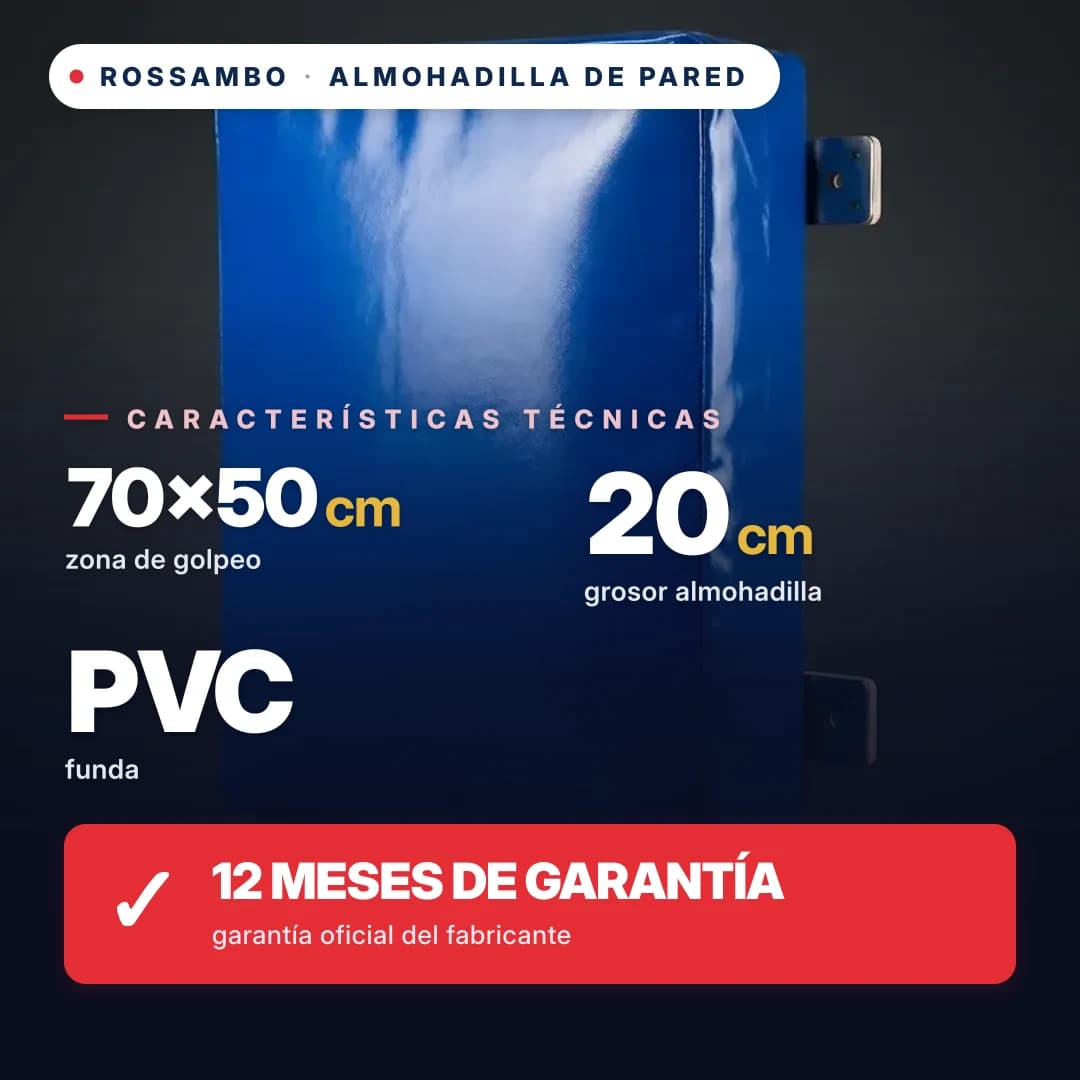 • ROSSAMBO · ALMOHADILLA DE PARED

CARACTERÍSTICAS TÉCNICAS

70×50 cm
zona de golpeo

20 cm
grosor almohadilla

PVC
funda

✓ 12 MESES DE GARANTÍA
garantía oficial del fabricante