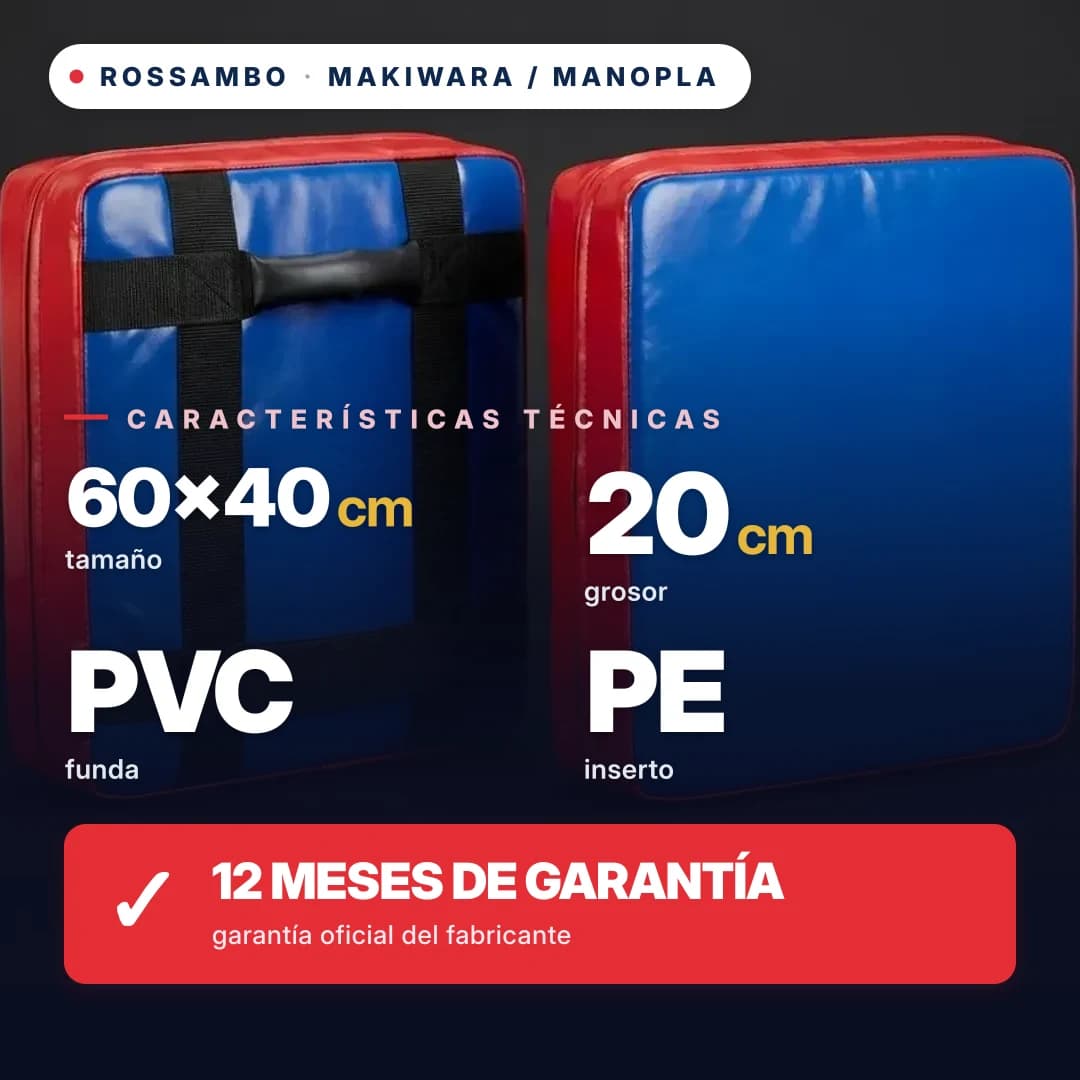 • ROSSAMBO · MAKIWARA / MANOPLA

CARACTERÍSTICAS TÉCNICAS

60×40 cm
tamaño

20 cm
grosor

PVC
funda

PE
inserto

✓ 12 MESES DE GARANTÍA
garantía oficial del fabricante