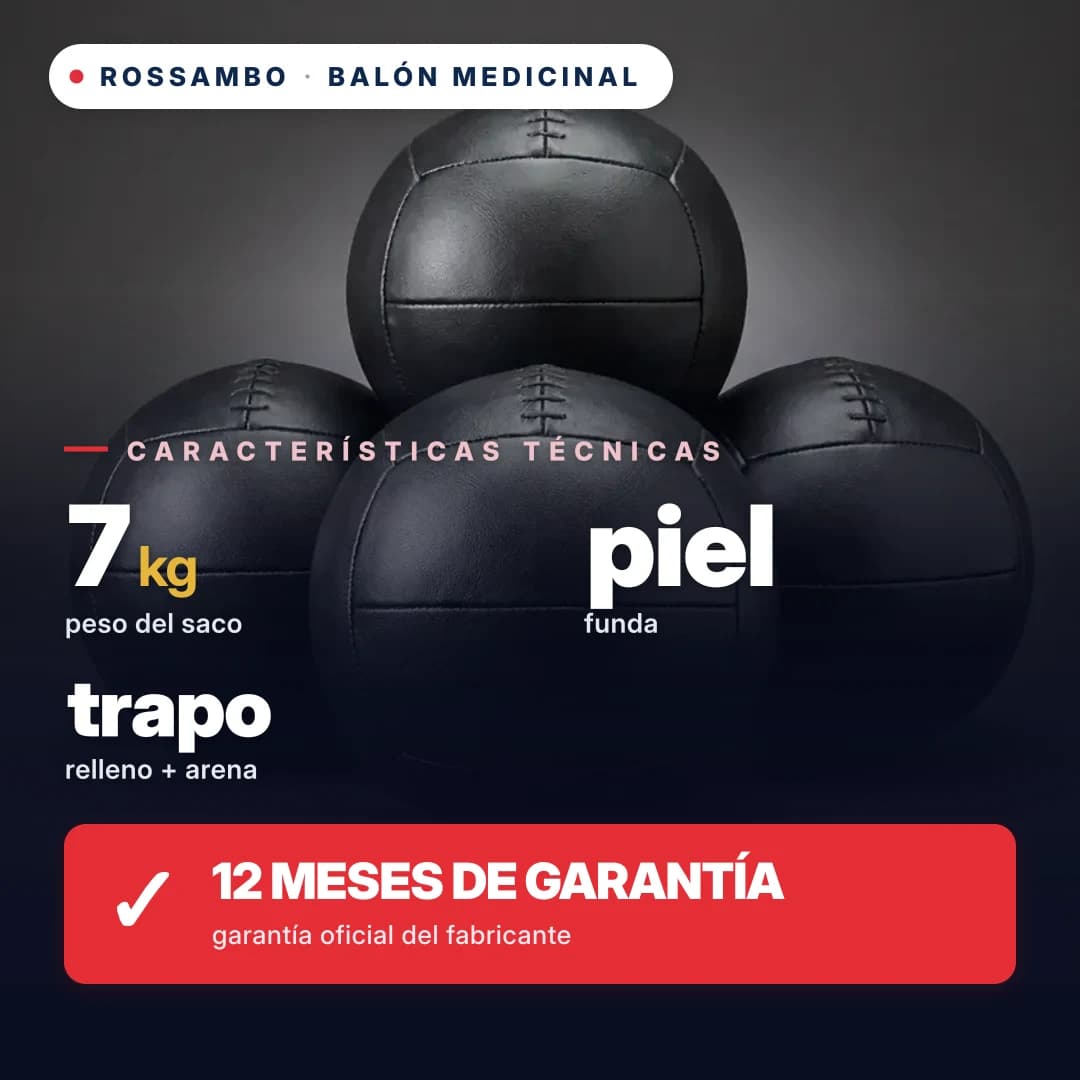 • ROSSAMBO · BALÓN MEDICINAL

CARACTERÍSTICAS TÉCNICAS

7 kg
peso del saco

piel
funda

trapo
relleno + arena

✓ 12 MESES DE GARANTÍA
garantía oficial del fabricante