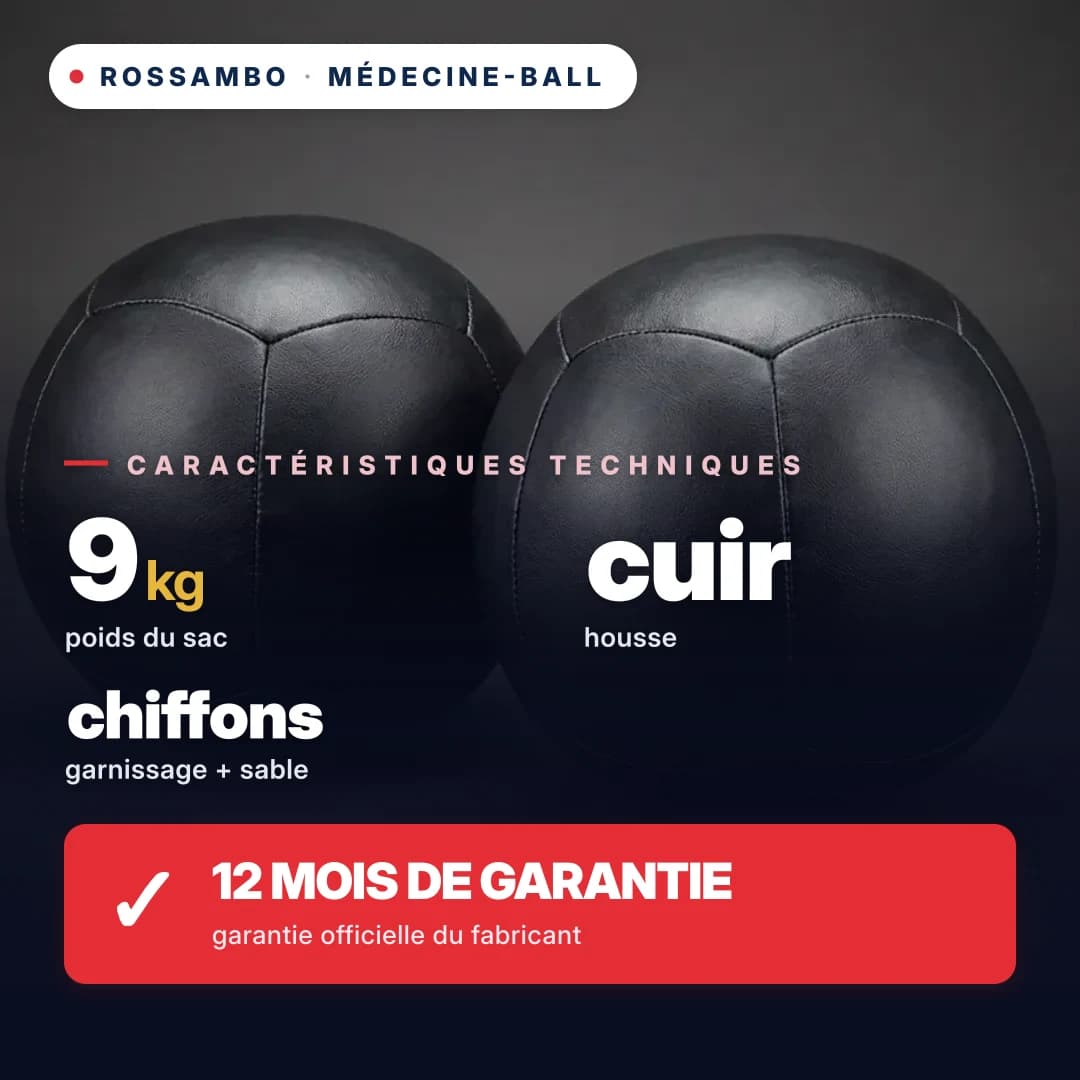 • ROSSAMBO · MÉDECINE-BALL

CARACTÉRISTIQUES TECHNIQUES

9 kg
poids du sac

cuir
housse

chiffons
garnissage + sable

✓ 12 MOIS DE GARANTIE
garantie officielle du fabricant