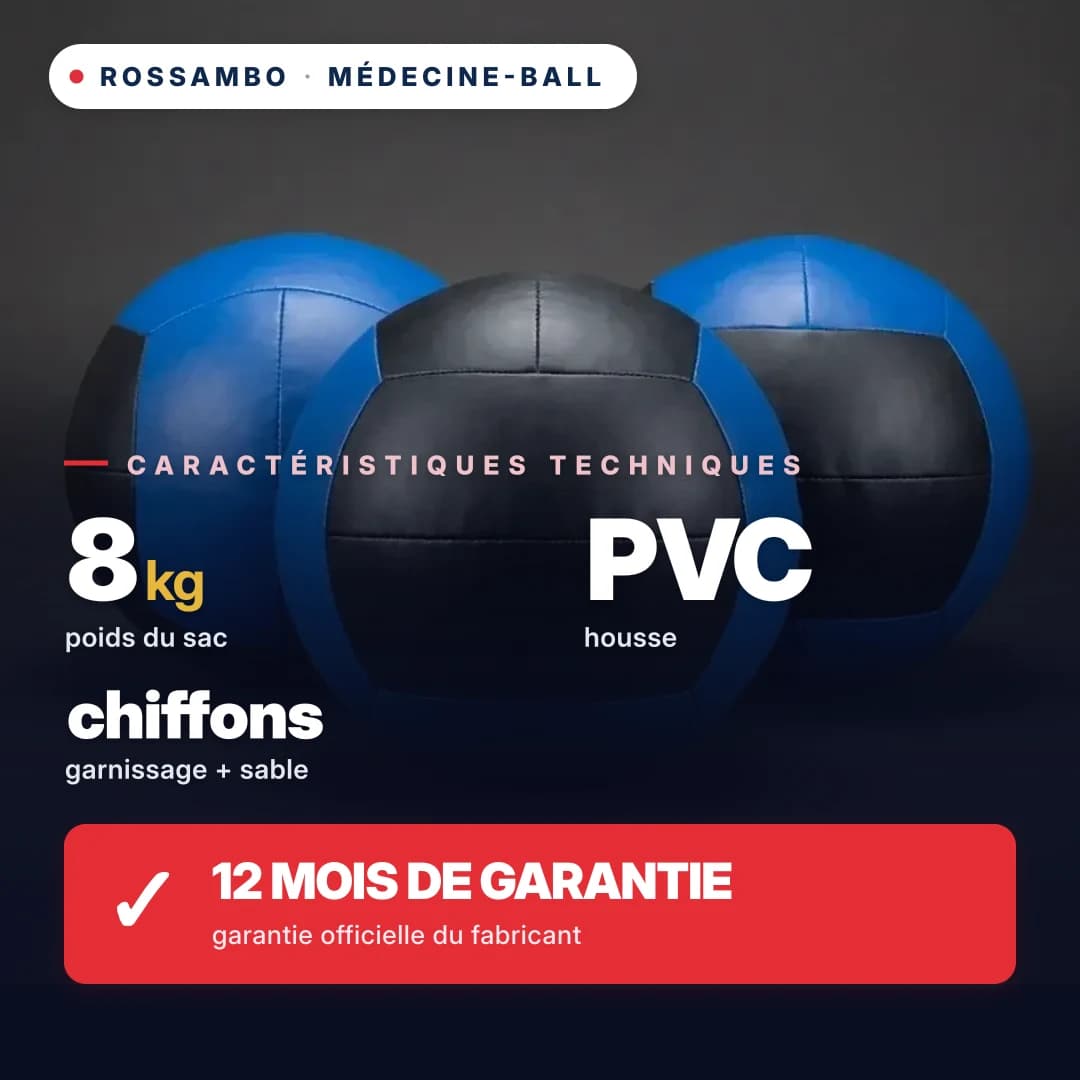 • ROSSAMBO · MÉDECINE-BALL

CARACTÉRISTIQUES TECHNIQUES

8 kg
poids du sac

PVC
housse

chiffons
garnissage + sable

✓ 12 MOIS DE GARANTIE
garantie officielle du fabricant