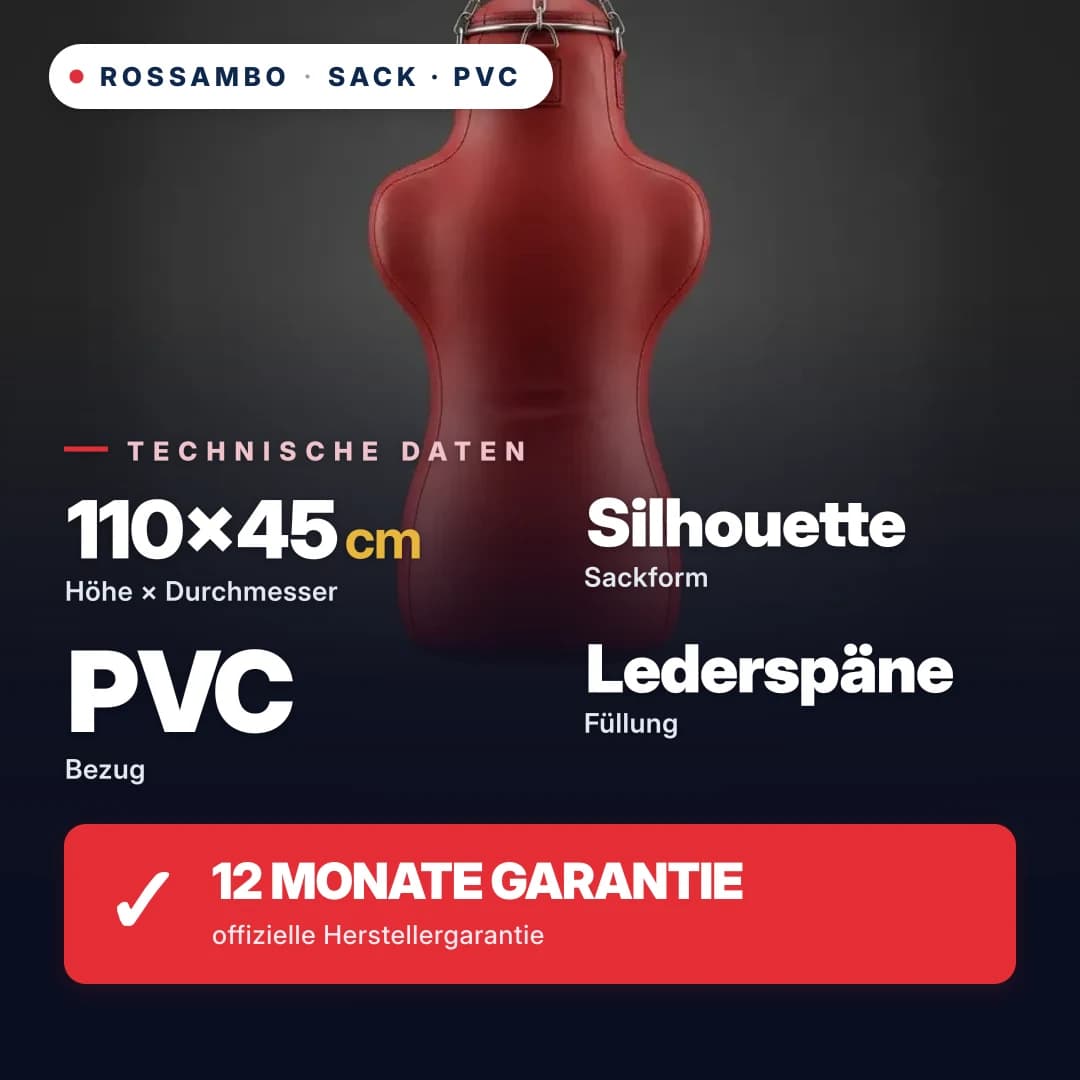 • ROSSAMBO · SACK · PVC

TECHNISCHE DATEN

110×45 cm
Höhe × Durchmesser

PVC
Bezug

Silhouette
Sackform

Lederspäne
Füllung

✓ 12 MONATE GARANTIE
offizielle Herstellergarantie