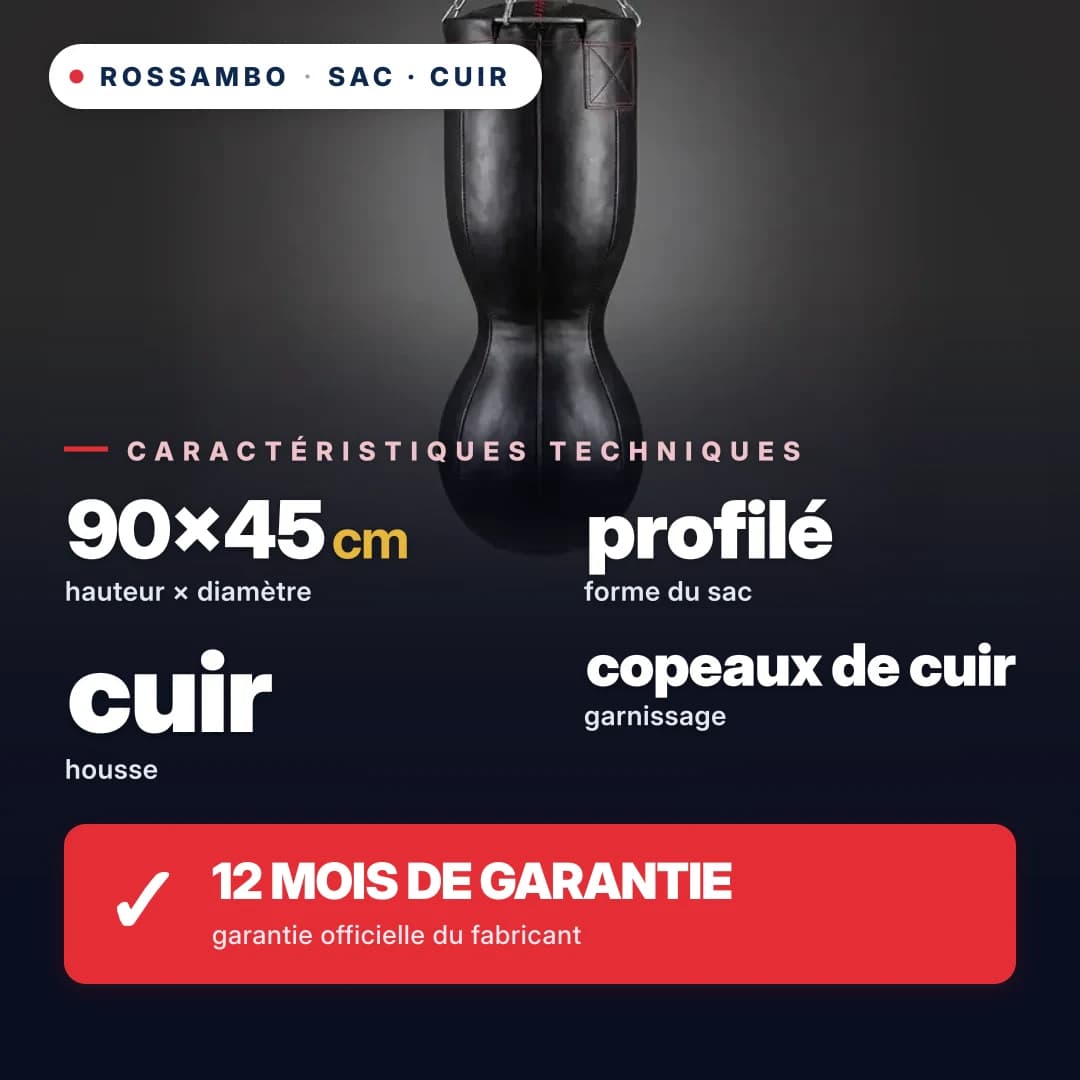 • ROSSAMBO · SAC · CUIR

CARACTÉRISTIQUES TECHNIQUES

90×45 cm
hauteur × diamètre

profilé
forme du sac

cuir
housse

copeaux de cuir
garnissage

✓ 12 MOIS DE GARANTIE
garantie officielle du fabricant